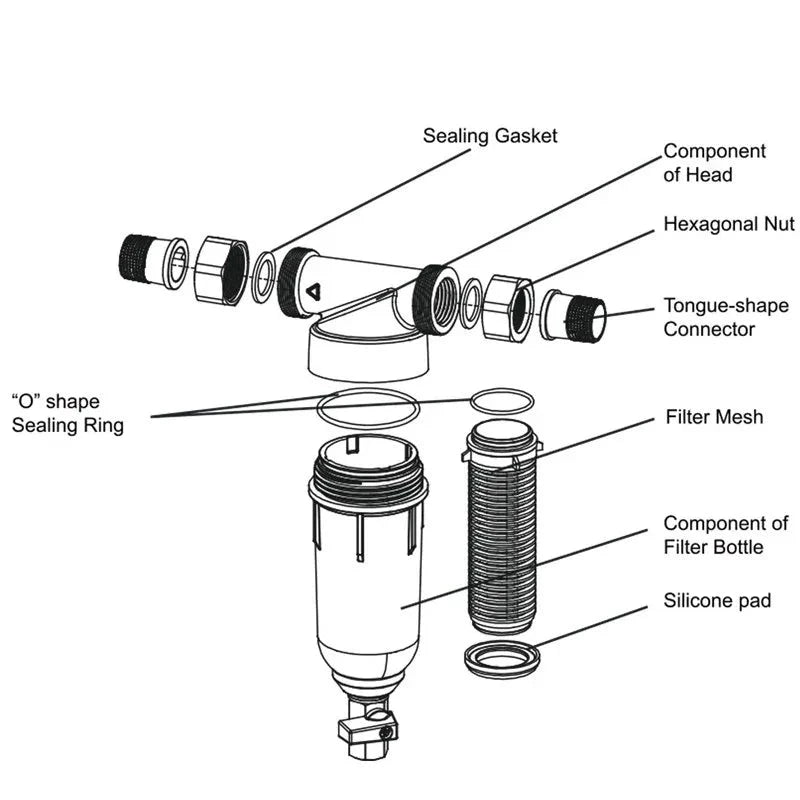 Sealing Gasket

Component of Head

Hexagonal Nut

Tongue-shape Connector

“O” shape Sealing Ring

Filter Mesh

Component of Filter Bottle

Silicone pad